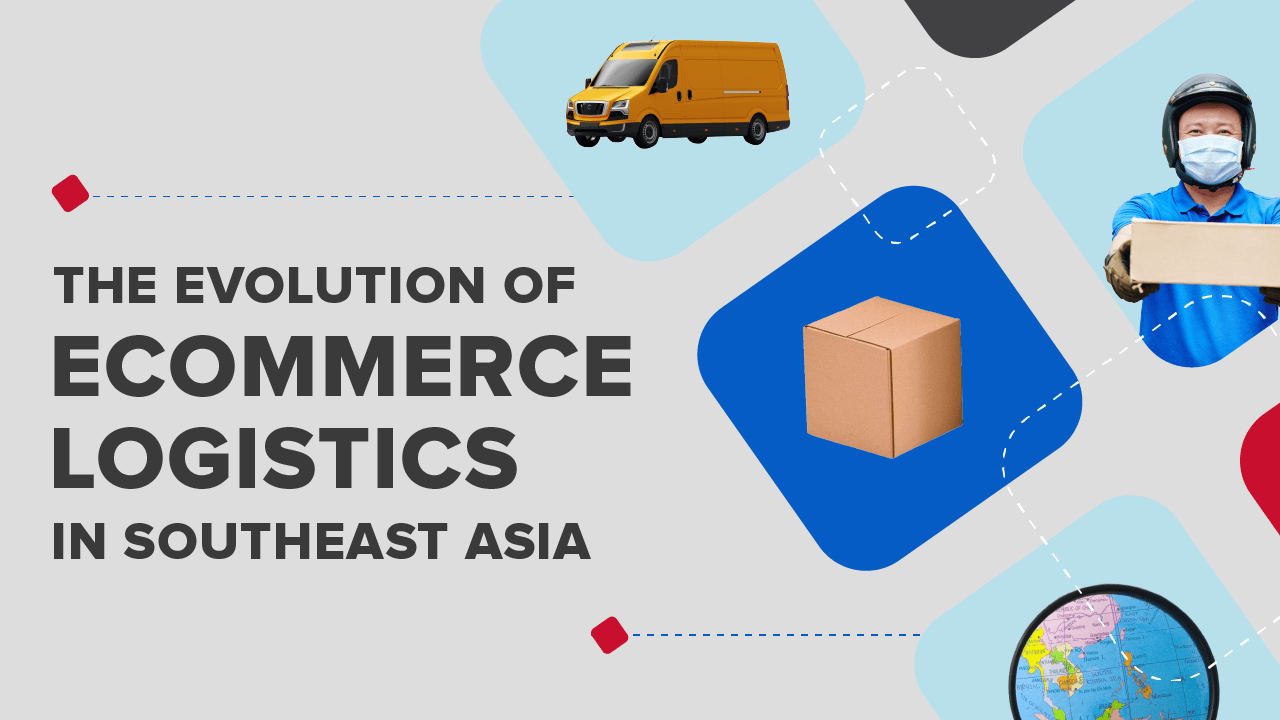 THE EVOLUTION OF
ECOMMERCE
LOGISTICS
IN SOUTHEAST ASIA