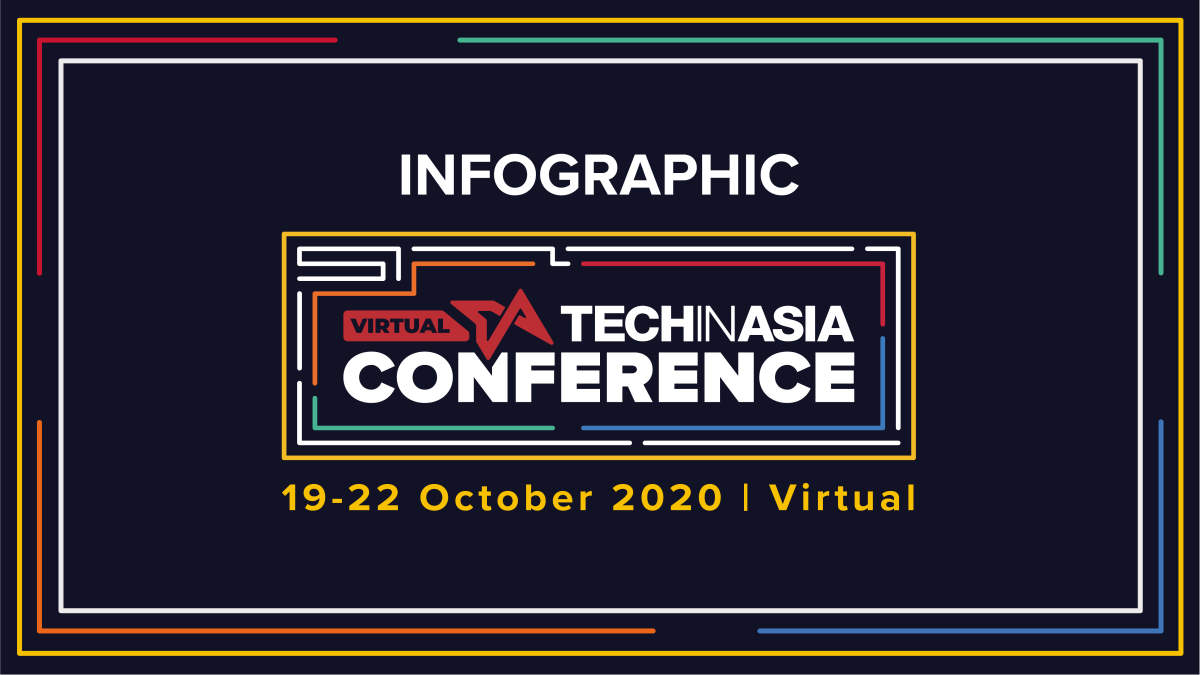 INFOGRAPHIC

VIRTUAL TECHINASIA CONFERENCE

19-22 October 2020 | Virtual