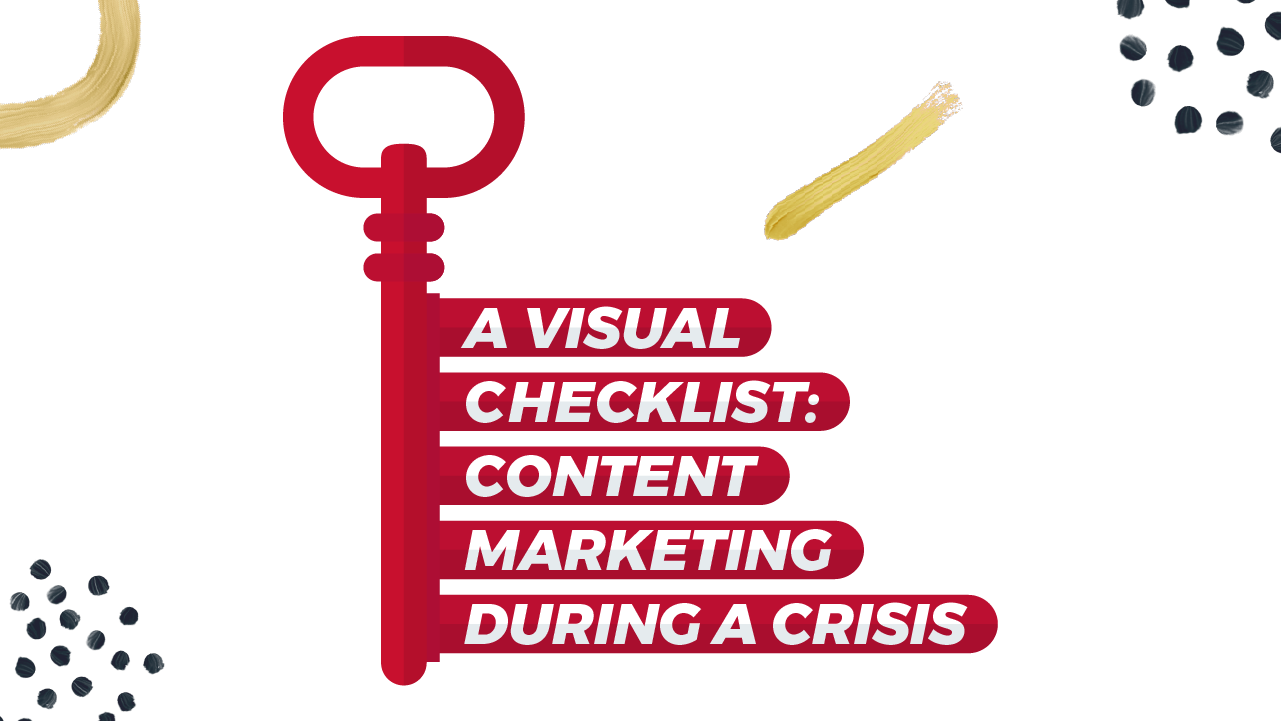 A VISUAL CHECKLIST: CONTENT MARKETING DURING A CRISIS