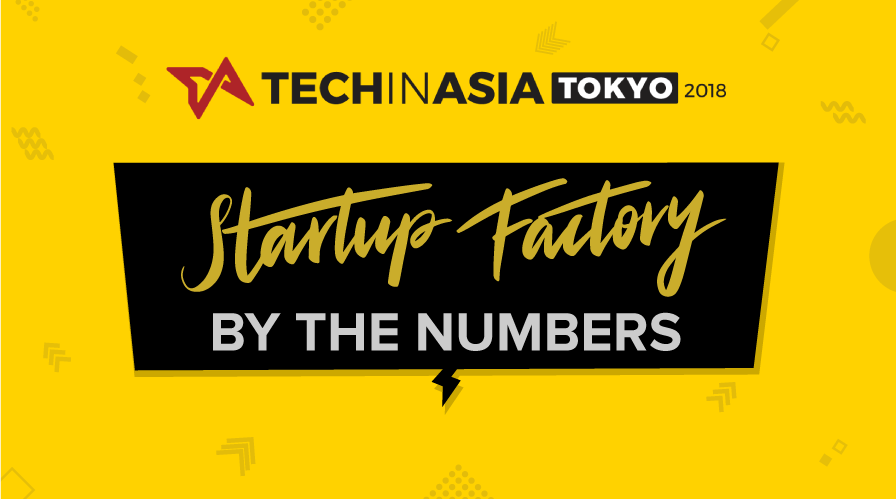 TECHINASIA TOKYO 2018

Startup Factory

BY THE NUMBERS