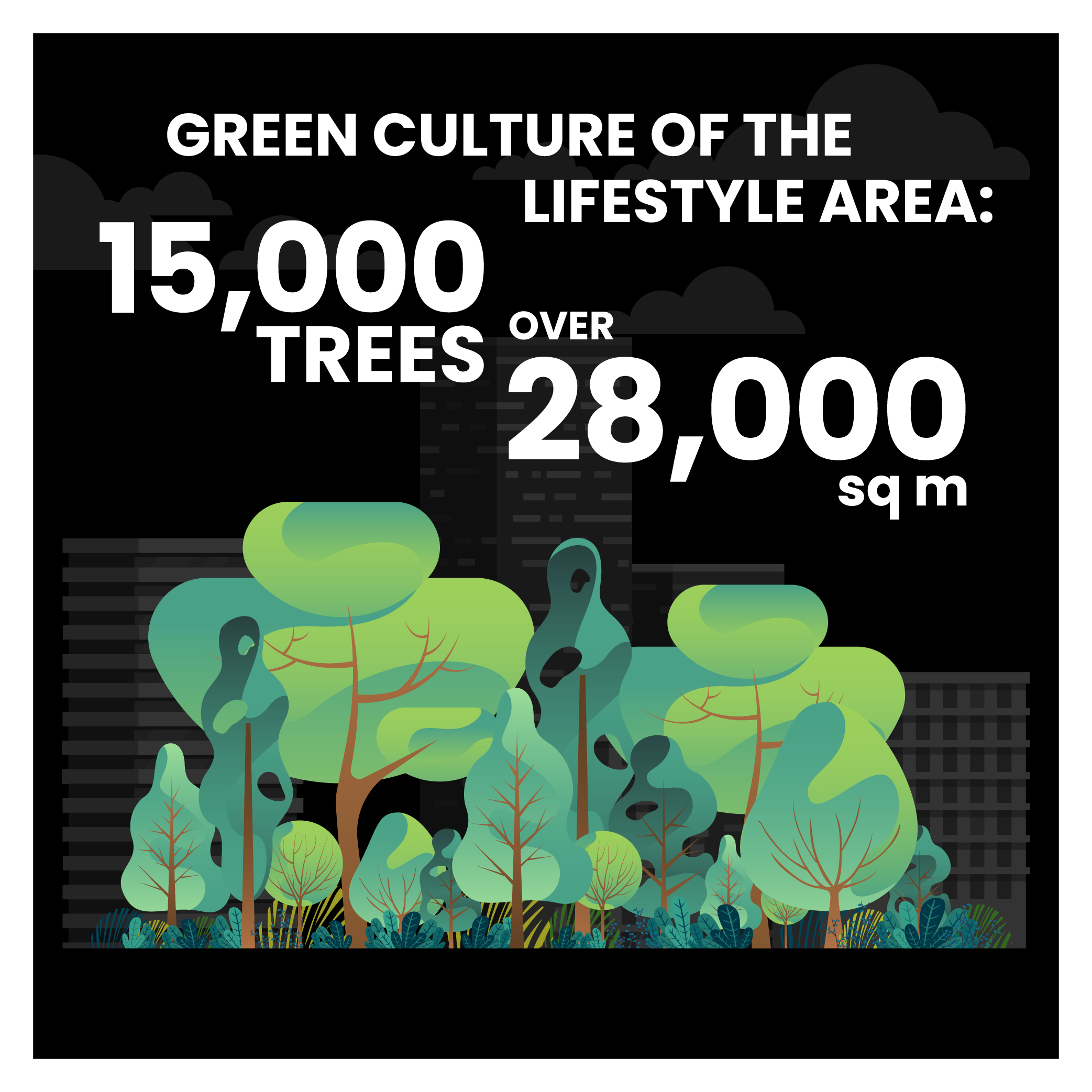 GREEN CULTURE OF THE LIFESTYLE AREA:

15,000 TREES

OVER 28,000 sq m