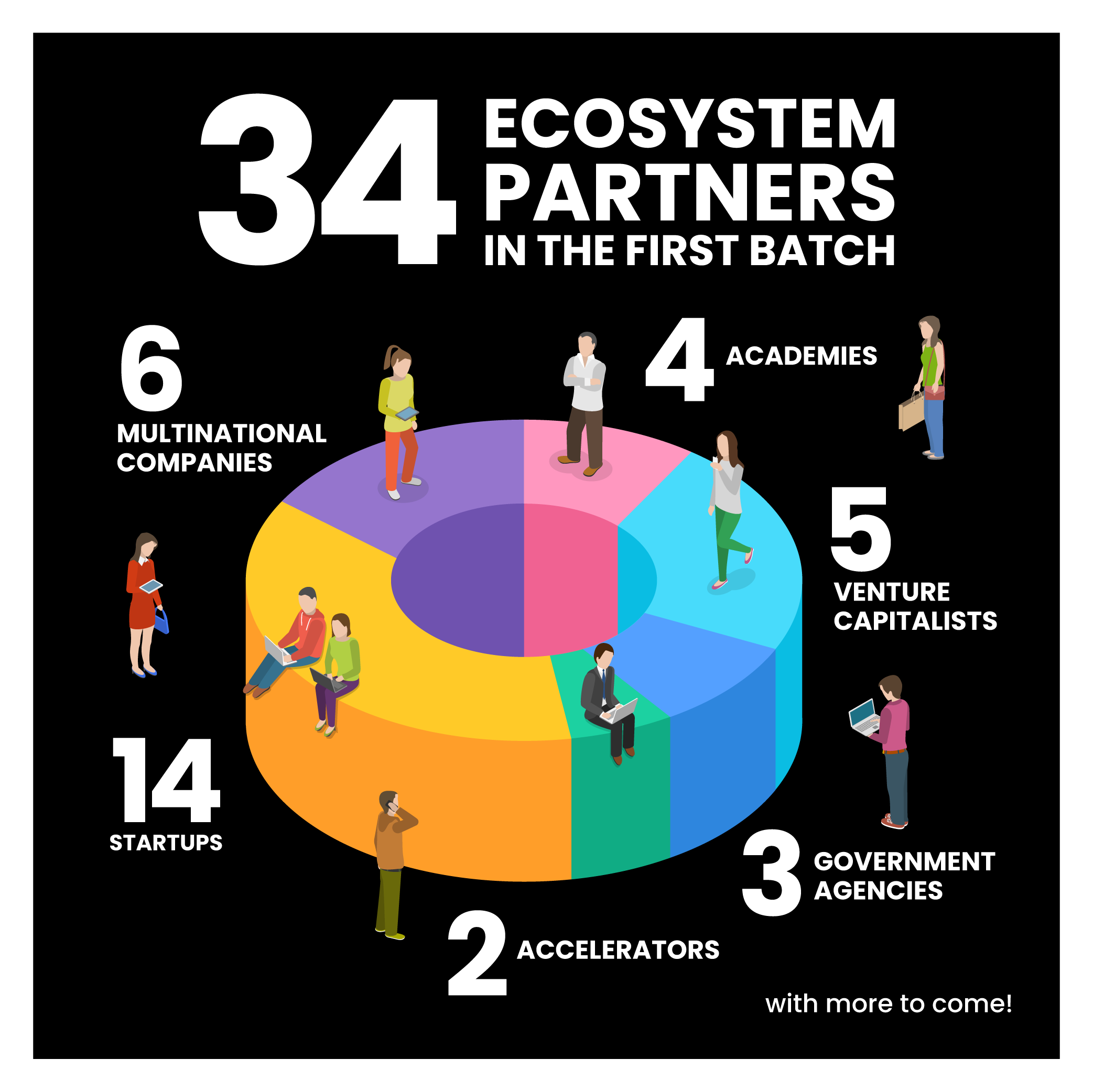 34 ECOSYSTEM PARTNERS IN THE FIRST BATCH

6 MULTINATIONAL COMPANIES

4 ACADEMIES

5 VENTURE CAPITALISTS

14 STARTUPS

3 GOVERNMENT AGENCIES

2 ACCELERATORS

with more to come!