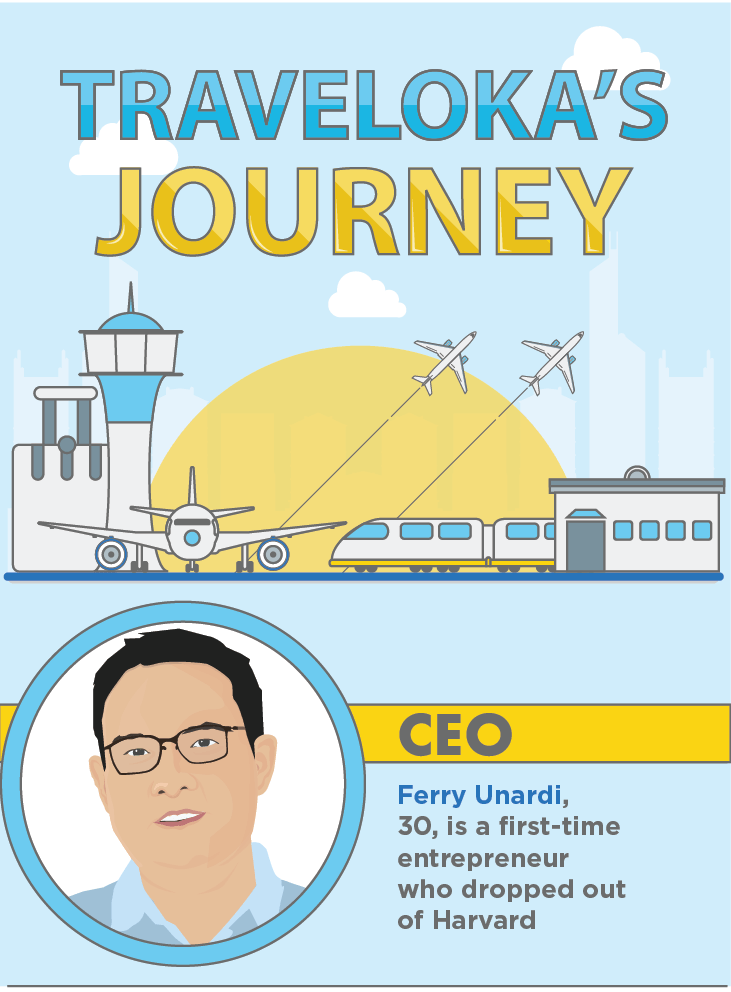 TRAVELOKA'S JOURNEY

CEO

Ferry Unardi, 30, is a first-time entrepreneur who dropped out of Harvard