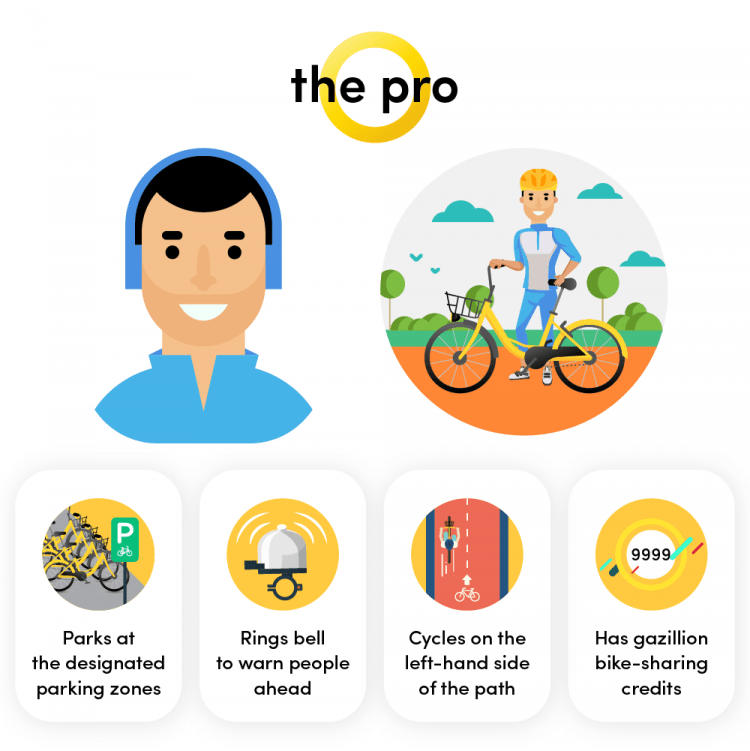 the pro

P

Parks at the designated parking zones

Rings bell to warn people ahead

Cycles on the left-hand side of the path

9999

Has gazillion bike-sharing credits