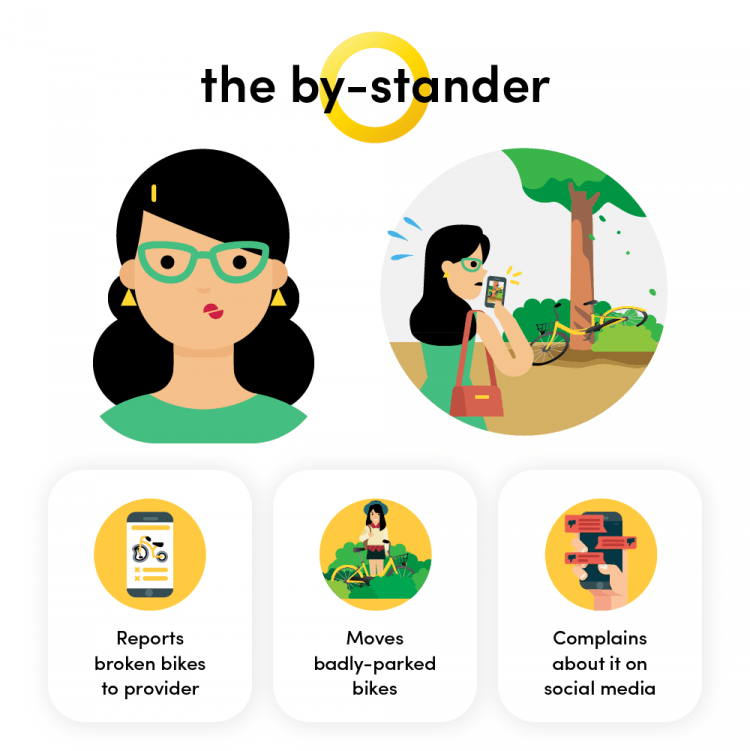 the by-stander

Reports broken bikes to provider

Moves badly-parked bikes

Complains about it on social media