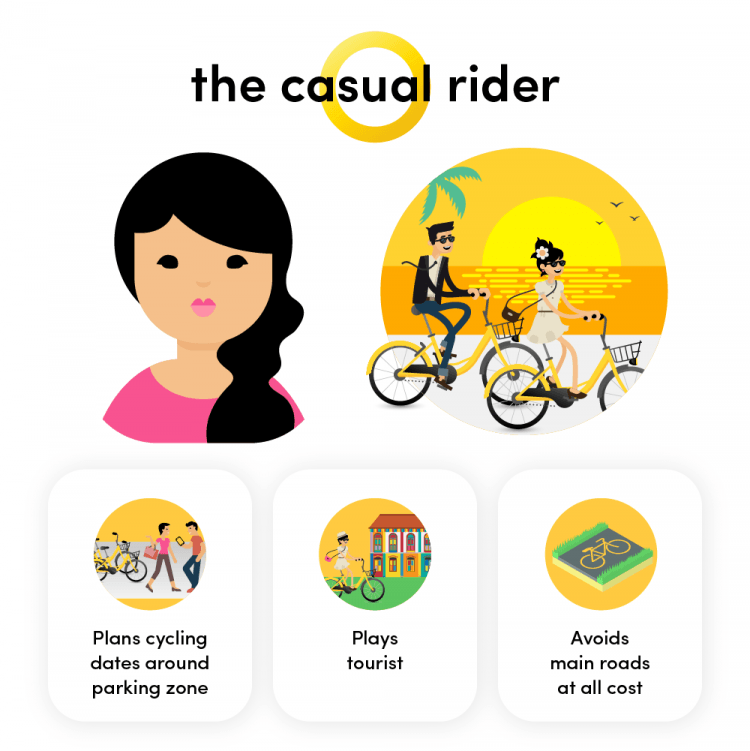 the casual rider

Plans cycling dates around parking zone

Plays tourist

Avoids main roads at all cost