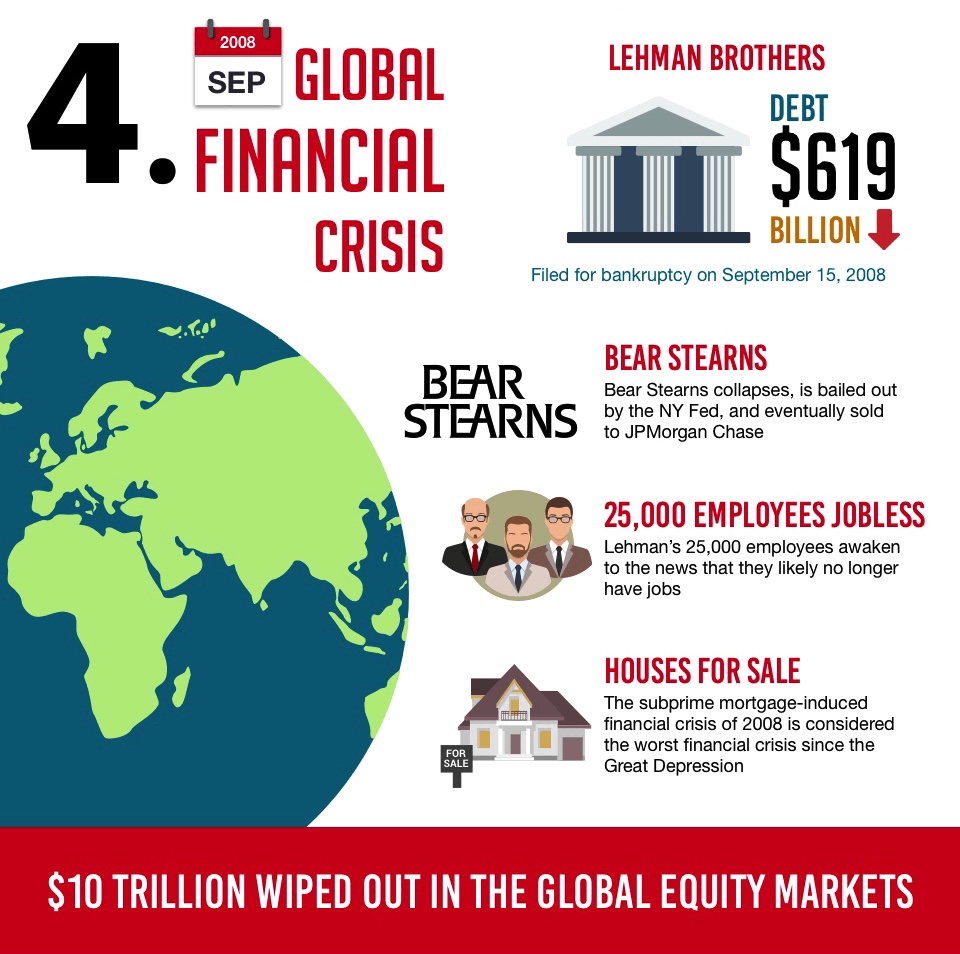 4.

2008
SEP

GLOBAL FINANCIAL CRISIS

LEHMAN BROTHERS

DEBT
$619
BILLION

Filed for bankruptcy on September 15, 2008

BEAR STEARNS

BEAR STEARNS
Bear Stearns collapses, is bailed out by the NY Fed, and eventually sold to JPMorgan Chase

25,000 EMPLOYEES JOBLESS
Lehman's 25,000 employees awaken to the news that they likely no longer have jobs

FOR SALE

HOUSES FOR SALE
The subprime mortgage-induced financial crisis of 2008 is considered the worst financial crisis since the Great Depression

$10 TRILLION WIPED OUT IN THE GLOBAL EQUITY MARKETS