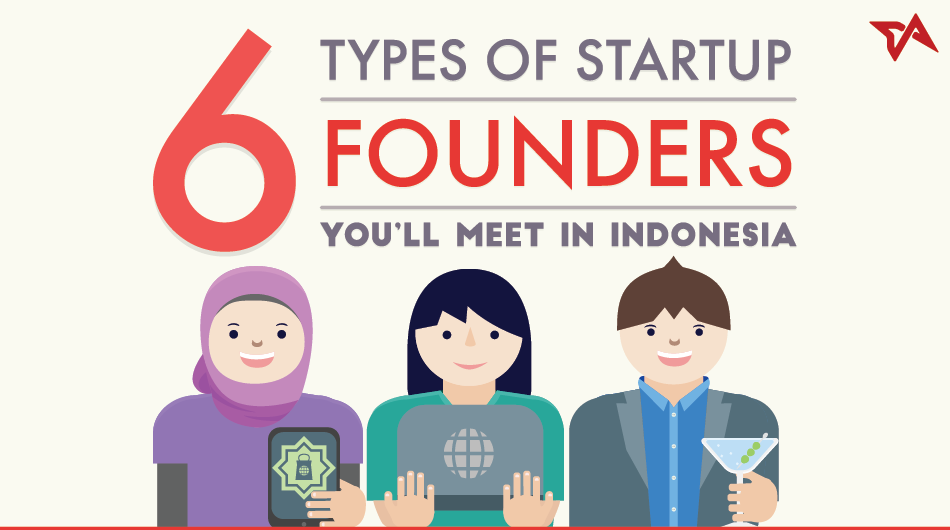 6 TYPES OF STARTUP FOUNDERS YOU'LL MEET IN INDONESIA