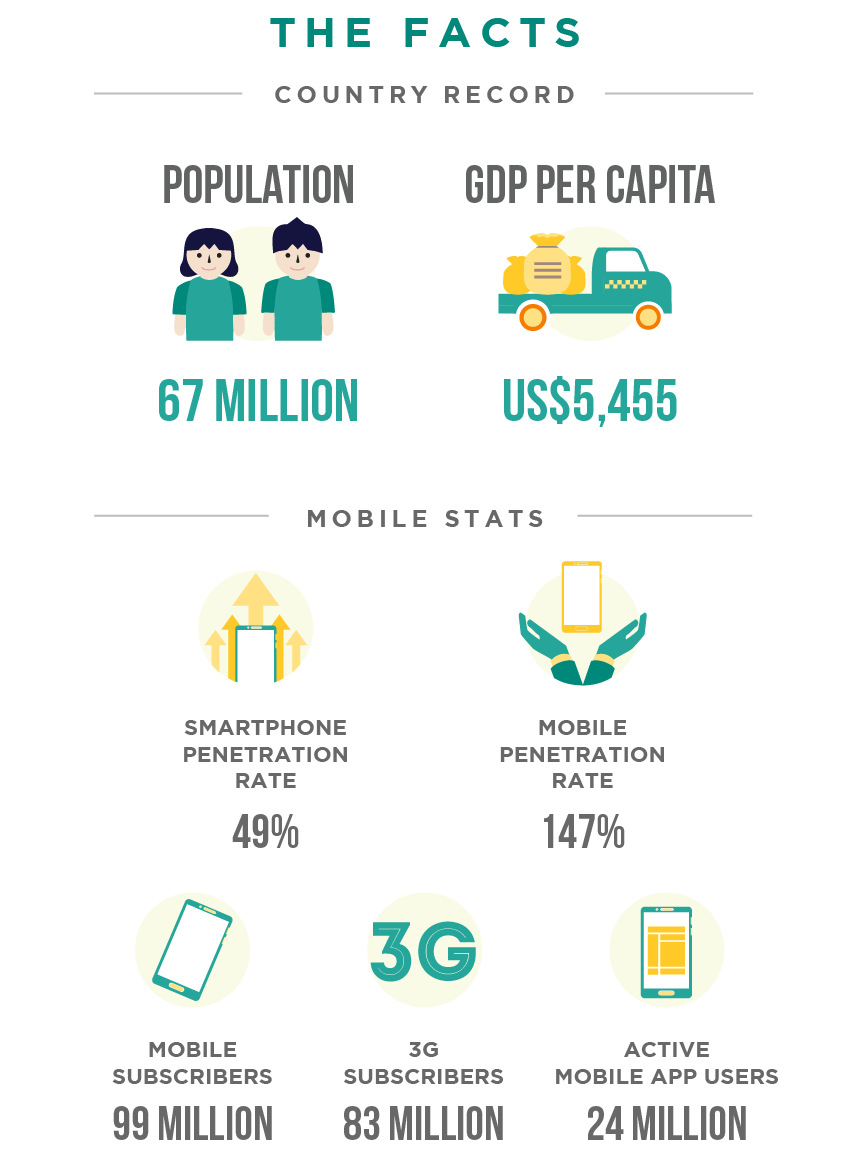 THE FACTS

COUNTRY RECORD

POPULATION

67 MILLION

GDP PER CAPITA

US$5,455

MOBILE STATS

SMARTPHONE PENETRATION RATE

49%

MOBILE PENETRATION RATE

147%

3G

MOBILE SUBSCRIBERS

99 MILLION

3G SUBSCRIBERS

83 MILLION

ACTIVE MOBILE APP USERS

24 MILLION