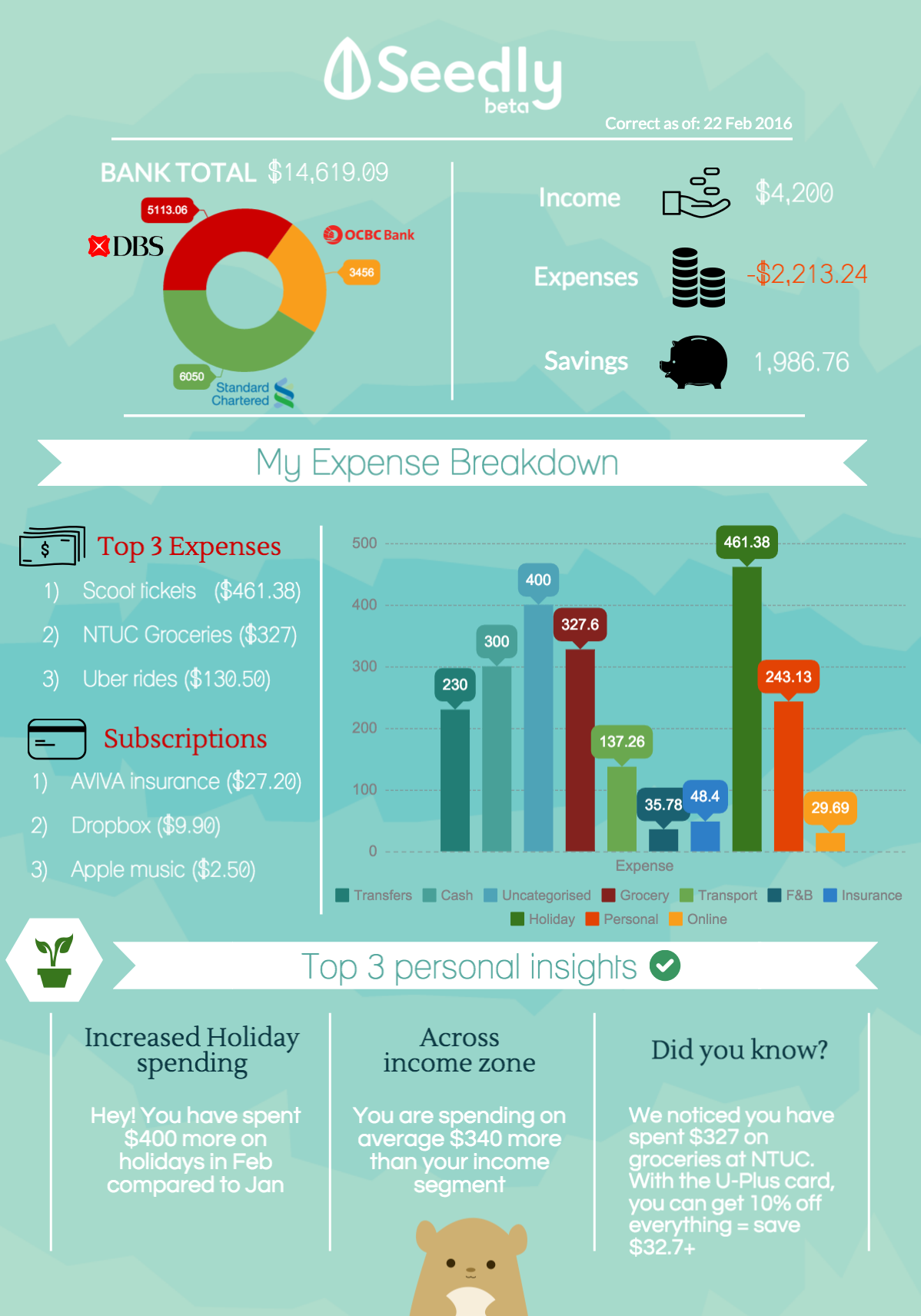 Seedly beta

Correct as of: 22 Feb 2016

BANK TOTAL $14,619.09

5113.06
DBS
OCBC Bank
3456
6050
Standard Chartered

Income $4,200

Expenses -$2,213.24

Savings 1,986.76

My Expense Breakdown

Top 3 Expenses
1) Scoot tickets ($461.38)
2) NTUC Groceries ($327)
3) Uber rides ($130.50)

Subscriptions
1) AVIVA insurance ($27.20)
2) Dropbox ($9.90)
3) Apple music ($2.50)

500
400
300
200
100
0
230
300
400
327.6
137.26
35.78
48.4
461.38
243.13
29.69
Expense

Transfers Cash Uncategorised Grocery Transport F&B Insurance
Holiday Personal Online

Top 3 personal insights

Increased Holiday spending

Hey! You have spent $400 more on holidays in Feb compared to Jan

Across income zone

You are spending on average $340 more than your income segment

Did you know?

We noticed you have spent $327 on groceries at NTUC. With the U-Plus card, you can get 10% off everything = save $32.7+