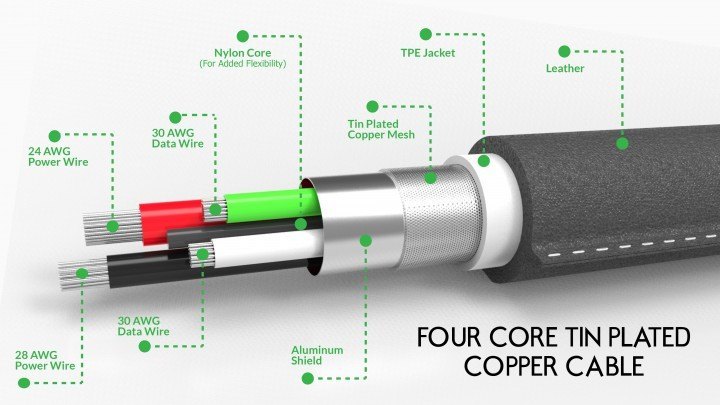 Nylon Core
(For Added Flexibility)

TPE Jacket

Leather

30 AWG
Data Wire

24 AWG
Power Wire

Tin Plated
Copper Mesh

30 AWG
Data Wire

28 AWG
Power Wire

Aluminum
Shield

FOUR CORE TIN PLATED
COPPER CABLE