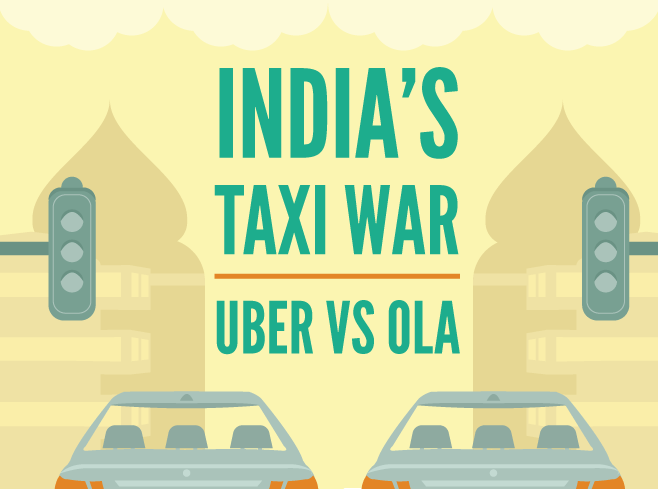 INDIA'S TAXI WAR

UBER VS OLA