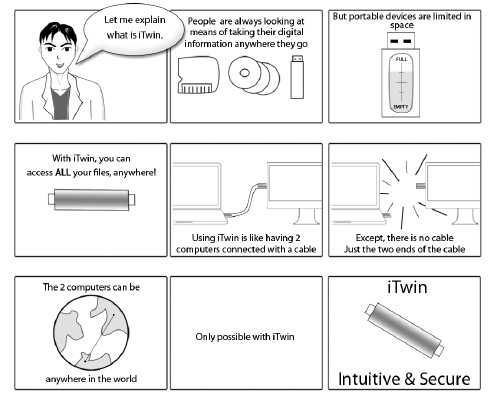 Let me explain what is iTwin.

People are always looking at means of taking their digital information anywhere they go

But portable devices are limited in space

FULL

EMPTY

With iTwin, you can access ALL your files, anywhere!

Using iTwin is like having 2 computers connected with a cable

Except, there is no cable
Just the two ends of the cable

The 2 computers can be

anywhere in the world

Only possible with iTwin

iTwin

Intuitive & Secure